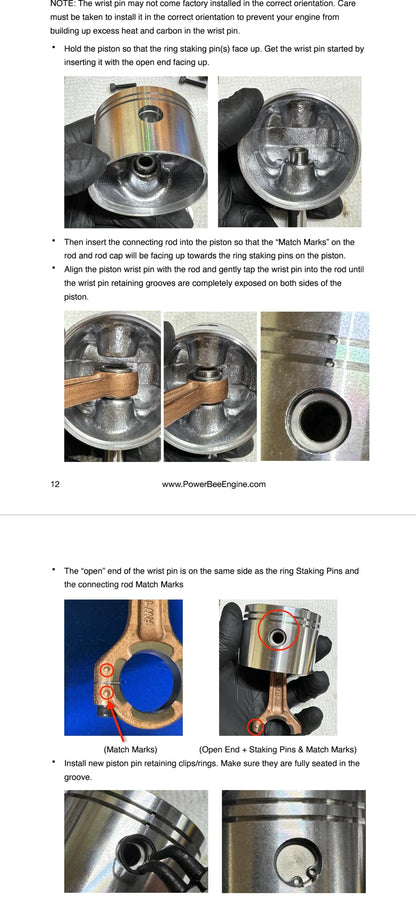 NOTE: The wrist pin may not come factory installed in the correct orientation. Care must be taken to install it in the correct orientation to prevent your engine from building up excess heat and carbon in the wrist pin.

• Hold the piston so that the ring staking pin(s) face up. Get the wrist pin started by inserting it with the open end facing up.

• Then insert the connecting rod into the piston so that the "Match Marks" on the rod and rod cap will be facing up towards the ring staking pins on the piston.
• Align the piston wrist pin with the rod and gently tap the wrist pin into the rod until the wrist pin retaining grooves are completely exposed on both sides of the piston.

12 www.PowerBeeEngine.com

• The "open" end of the wrist pin is on the same side as the ring Staking Pins and the connecting rod Match Marks

(Match Marks) (Open End + Staking Pins & Match Marks)

• Install new piston pin retaining clips/rings. Make sure they are fully seated in the groove.